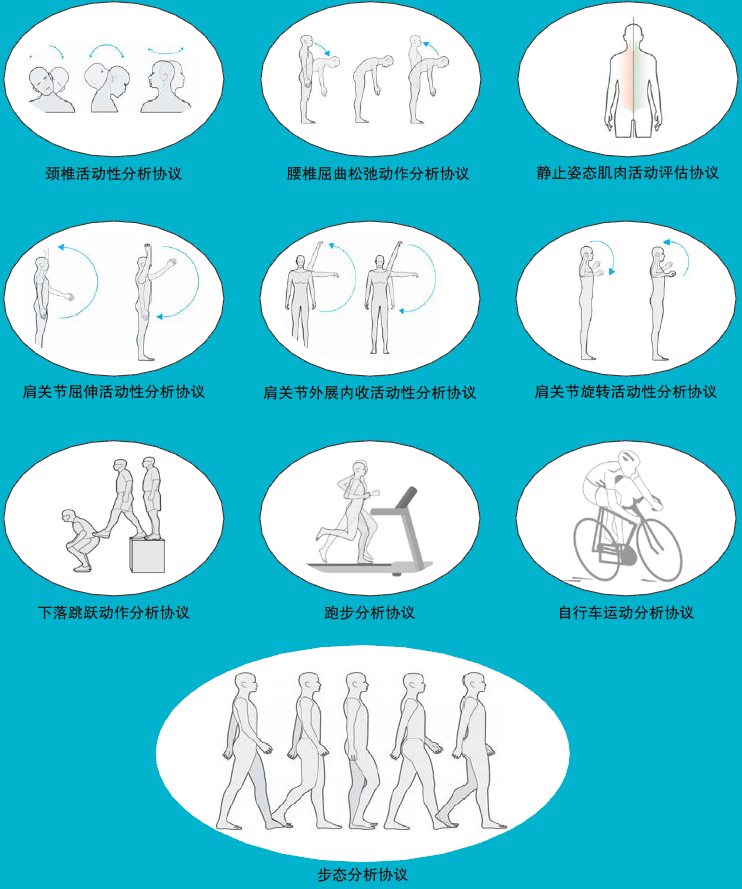 颈椎活动性分析协议

腰椎屈曲松弛动作分析协议

静止姿态肌肉活动评估协议

肩关节屈伸活动性分析协议

肩关节外展内收活动性分析协议

肩关节旋转活动性分析协议

下落跳跃动作分析协议

跑步分析协议

自行车运动分析协议

步态分析协议